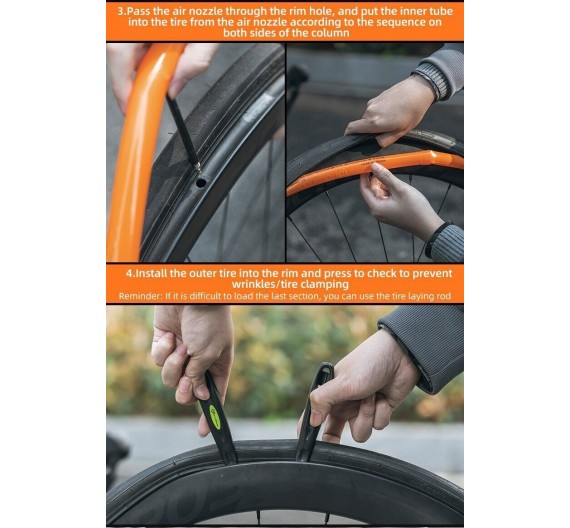 3.Pass the air nozzle through the rim hole, and put the inner tube into the tire from the air nozzle according to the sequence on both sides of the column

4.Install the outer tire into the rim and press to check to prevent wrinkles/tire clamping

Reminder: If it is difficult to load the last section, you can use the tire laying rod